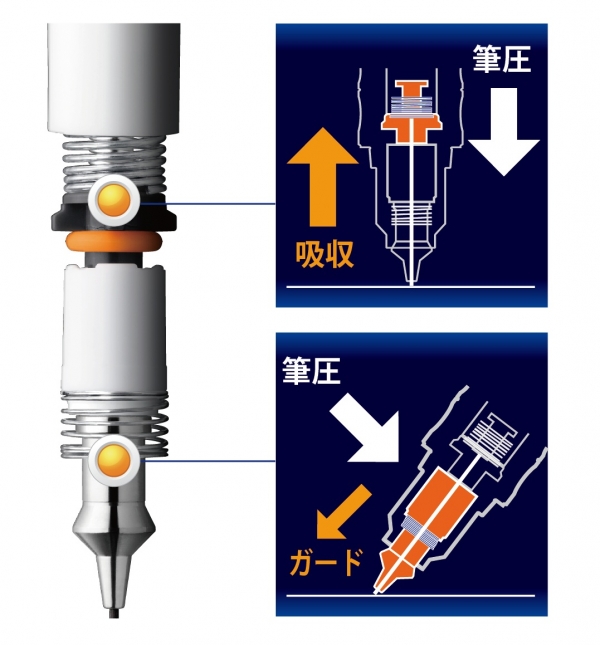 筆圧

吸収

筆圧

ガード